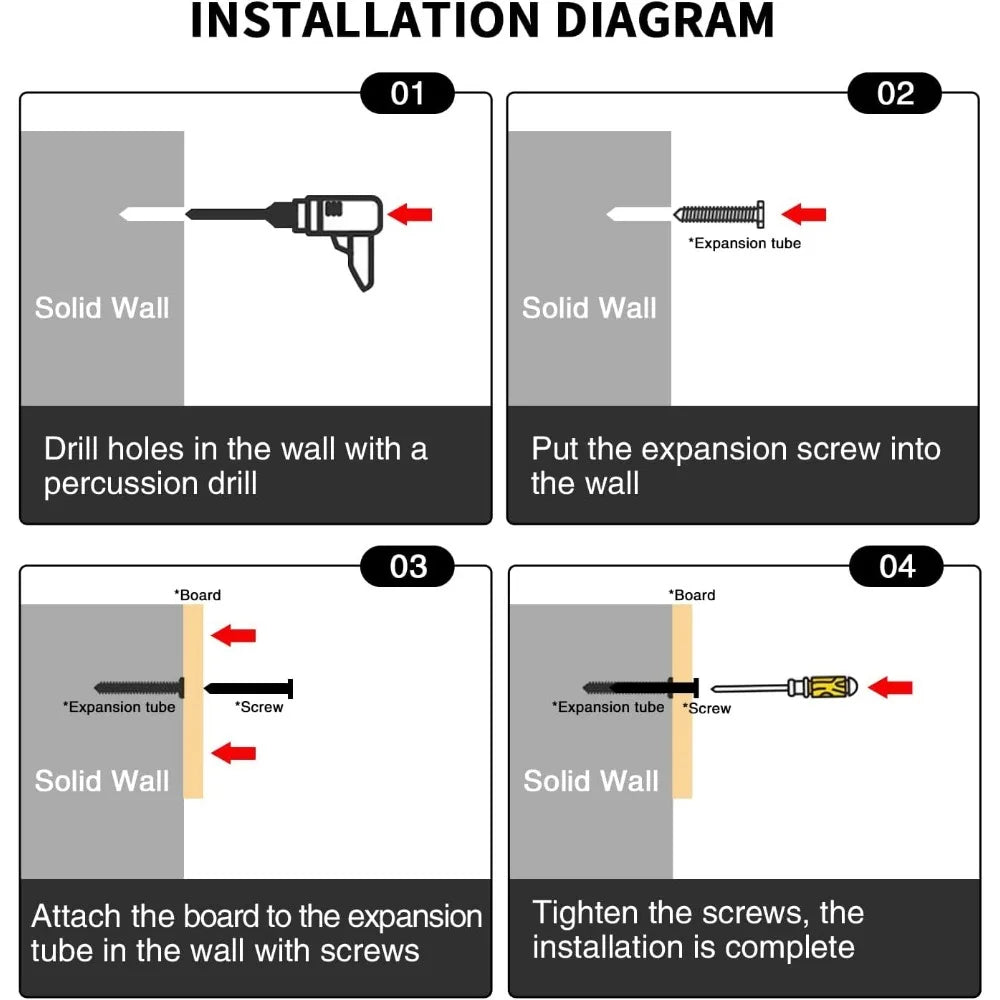 INSTALLATION DIAGRAM

01

Solid Wall

Drill holes in the wall with a percussion drill

02

*Expansion tube

Solid Wall

Put the expansion screw into the wall

03

*Board

*Expansion tube

*Screw

Solid Wall

Attach the board to the expansion tube in the wall with screws

04

*Board

*Expansion tube

*Screw

Solid Wall

Tighten the screws, the installation is complete