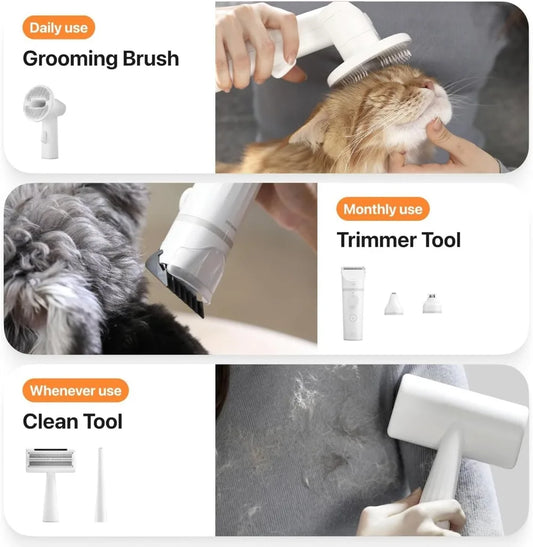 Daily use

Grooming Brush

Monthly use

Trimmer Tool

Whenever use

Clean Tool